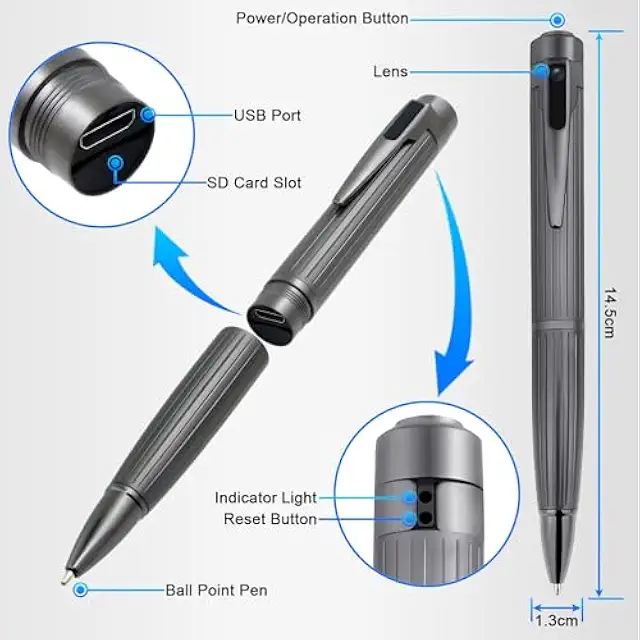 Power/Operation Button

Lens

USB Port

SD Card Slot

14.5cm

Indicator Light

Reset Button

Ball Point Pen

1.3cm