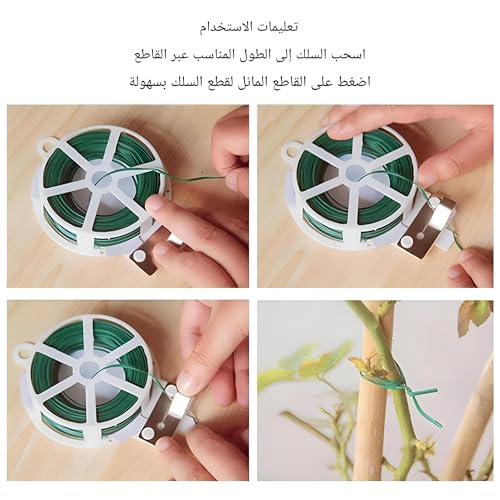 تعليمات الاستخدام

اسحب السلك إلى الطول المناسب عبر القاطع

اضغط على القاطع المائل لقطع السلك بسهولة