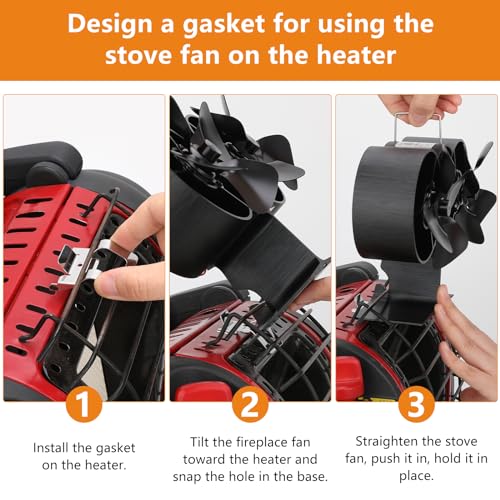 Design a gasket for using the stove fan on the heater

1

Install the gasket on the heater.

2

Tilt the fireplace fan toward the heater and snap the hole in the base.

3

Straighten the stove fan, push it in, hold it in place.