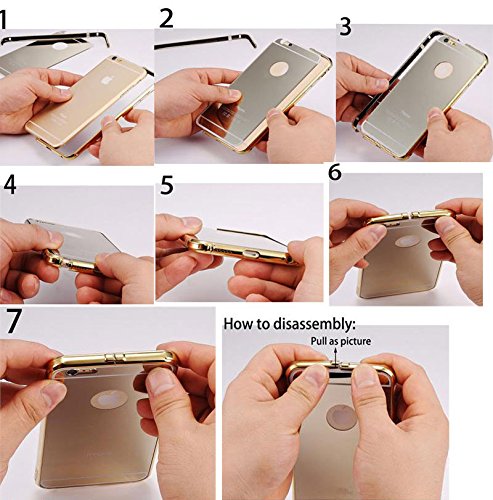 1

2

3

4

5

6

7

How to disassembly:

Pull as picture