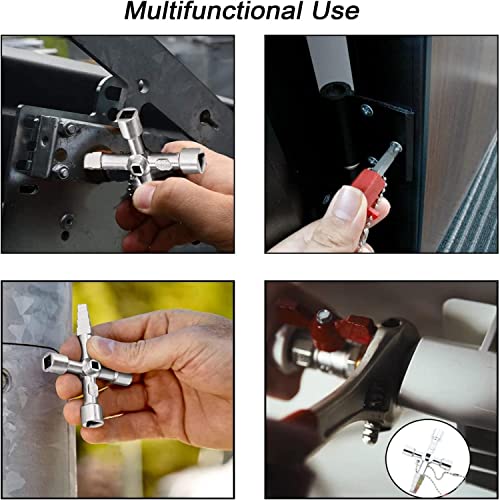 Multifunctional Use