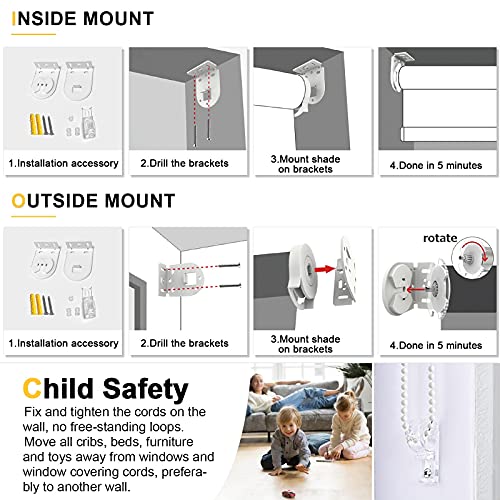 INSIDE MOUNT

1.Installation accessory

2.Drill the brackets

3.Mount shade on brackets

4.Done in 5 minutes

OUTSIDE MOUNT

1.Installation accessory

2.Drill the brackets

3.Mount shade on brackets

rotate

4.Done in 5 minutes

Child Safety

Fix and tighten the cords on the wall, no free-standing loops. Move all cribs, beds, furniture and toys away from windows and window covering cords, preferably to another wall.