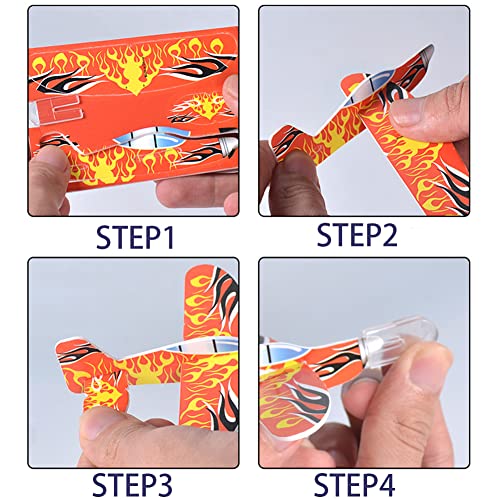 STEP1

STEP2

STEP3

STEP4