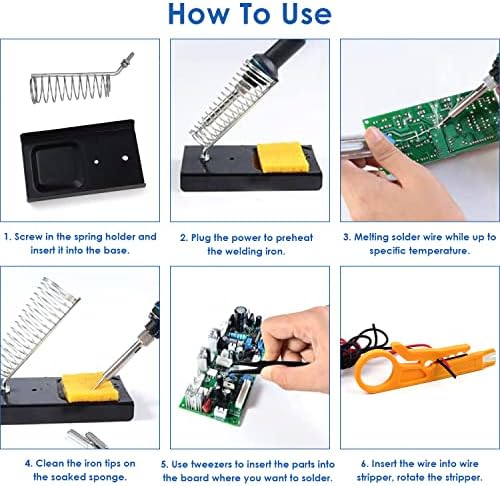 How To Use

1. Screw in the spring holder and insert it into the base.

2. Plug the power to preheat the welding iron.

3. Melting solder wire while up to specific temperature.

4. Clean the iron tips on the soaked sponge.

5. Use tweezers to insert the parts into the board where you want to solder.

6. Insert the wire into wire stripper, rotate the stripper.