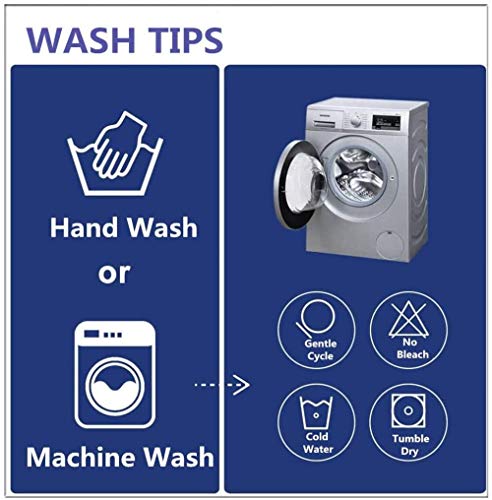 WASH TIPS

Hand Wash
or

Machine Wash

Gentle Cycle

No Bleach

Cold Water

Tumble Dry