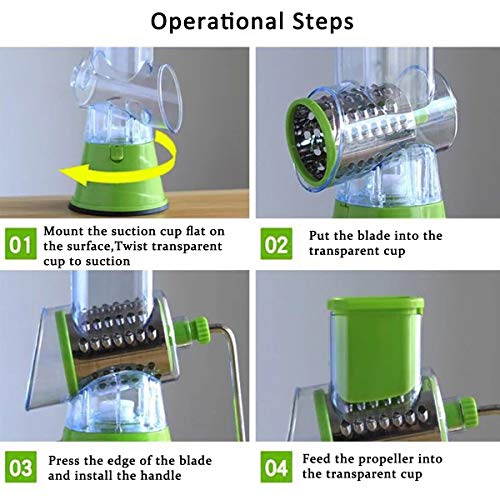 Operational Steps

01 Mount the suction cup flat on the surface,Twist transparent cup to suction

02 Put the blade into the transparent cup

03 Press the edge of the blade and install the handle

04 Feed the propeller into the transparent cup