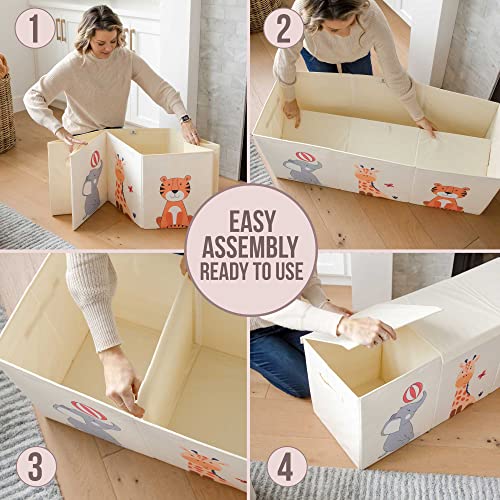 1

2

EASY ASSEMBLY READY TO USE

3

4