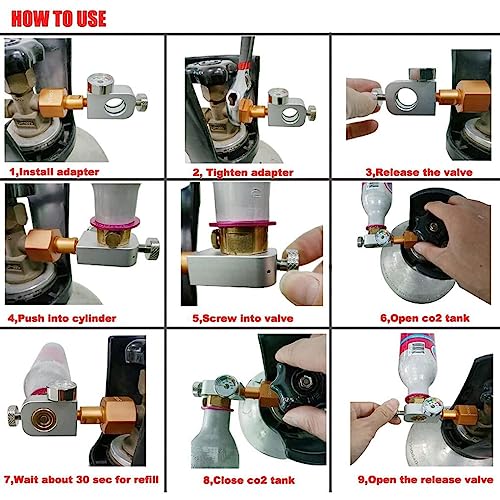 HOW TO USE

1,Install adapter

2, Tighten adapter

3,Release the valve

4,Push into cylinder

5,Screw into valve

6,Open co2 tank

7,Wait about 30 sec for refill

8,Close co2 tank

9,Open the release valve