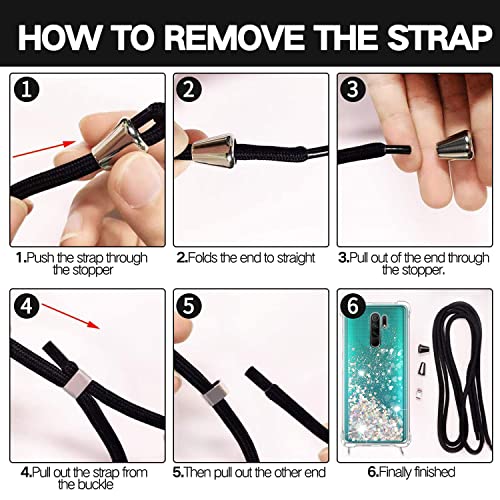 HOW TO REMOVE THE STRAP

1

2

3

1.Push the strap through the stopper

2.Folds the end to straight

3.Pull out of the end through the stopper.

4

5

6

4.Pull out the strap from the buckle

5.Then pull out the other end

6.Finally finished