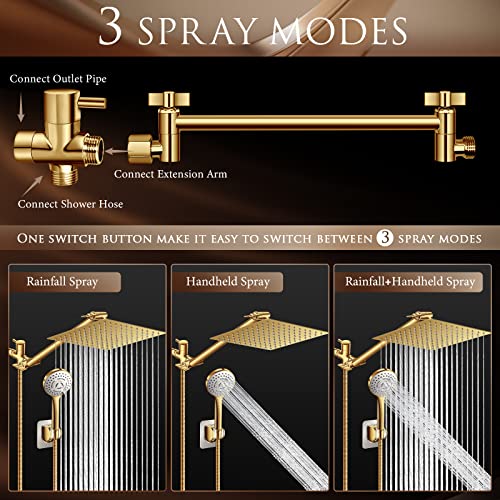 3 SPRAY MODES

Connect Outlet Pipe

Connect Extension Arm

Connect Shower Hose

ONE SWITCH BUTTON MAKE IT EASY TO SWITCH BETWEEN 3 SPRAY MODES

Rainfall Spray

Handheld Spray

Rainfall+Handheld Spray