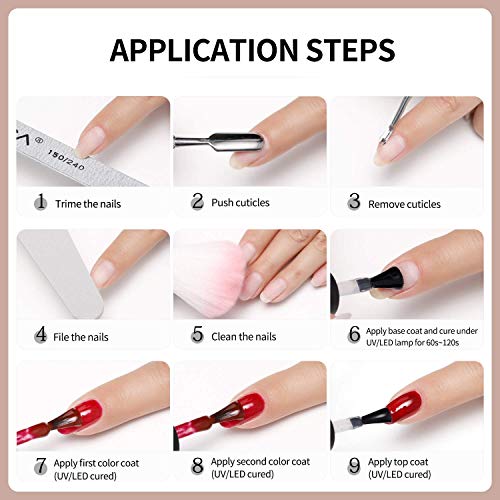 APPLICATION STEPS

150/240

1 Trime the nails

2 Push cuticles

3 Remove cuticles

4 File the nails

5 Clean the nails

6 Apply base coat and cure under UV/LED lamp for 60s~120s

7 Apply first color coat (UV/LED cured)

8 Apply second color coat (UV/LED cured)

9 Apply top coat (UV/LED cured)