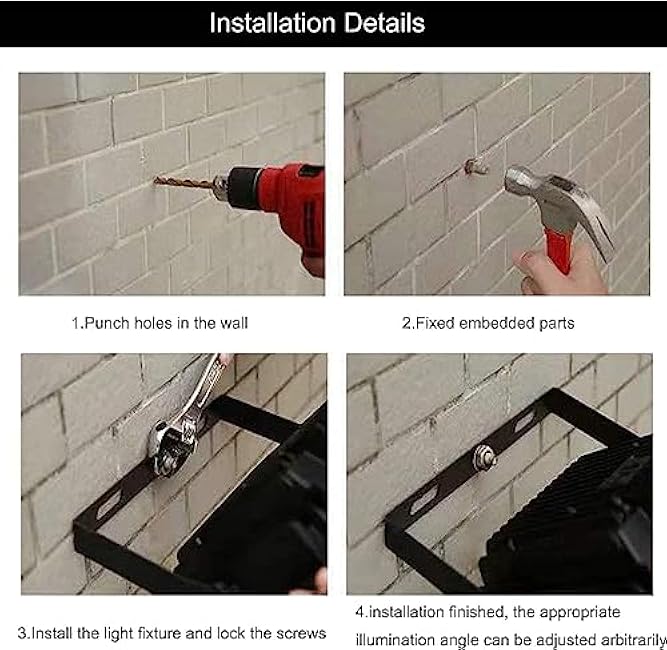 Installation Details

1.Punch holes in the wall

2.Fixed embedded parts

3.Install the light fixture and lock the screws

4.installation finished, the appropriate illumination angle can be adjusted arbitrarily