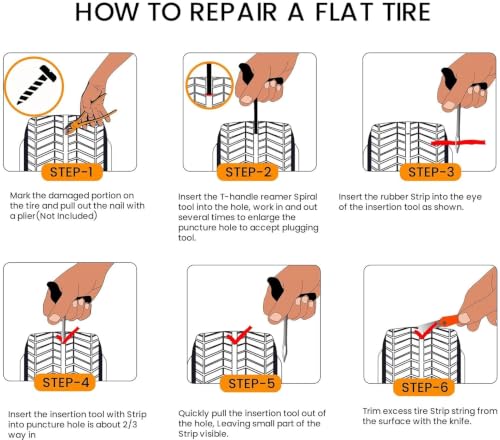 HOW TO REPAIR A FLAT TIRE

STEP-1

Mark the damaged portion on the tire and pull out the nail with a plier(Not Included)

STEP-2

Insert the T-handle reamer Spiral tool into the hole, work in and out several times to enlarge the puncture hole to accept plugging tool.

STEP-3

Insert the rubber Strip into the eye of the insertion tool as shown.

STEP-4

Insert the insertion tool with Strip into puncture hole is about 2/3 way in

STEP-5

Quickly pull the insertion tool out of the hole, Leaving small part of the Strip visible.

STEP-6

Trim excess tire Strip string from the surface with the knife.