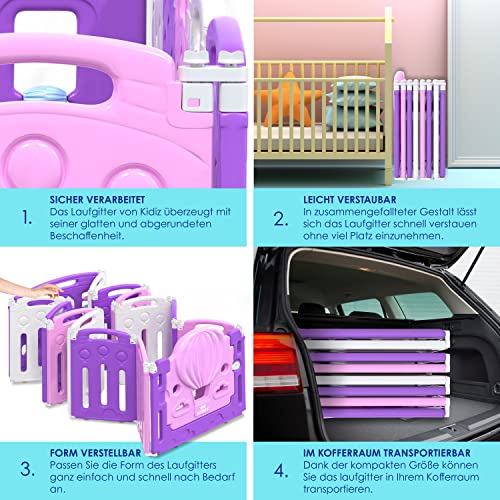 1.
SICHER VERARBEITET
Das Laufgitter von Kidiz überzeugt mit seiner glatten und abgerundeten Beschaffenheit.

2.
LEICHT VERSTAUBAR
In zusammengefallteter Gestalt lässt sich das Laufgitter schnell verstauen ohne viel Platz einzunehmen.

3.
FORM VERSTELLBAR
Passen Sie die Form des Laufgitters ganz einfach und schnell nach Bedarf an.

4.
IM KOFFERRAUM TRANSPORTIERBAR
Dank der kompakten Größe können Sie das laufgitter in Ihrem Kofferraum transportieren.