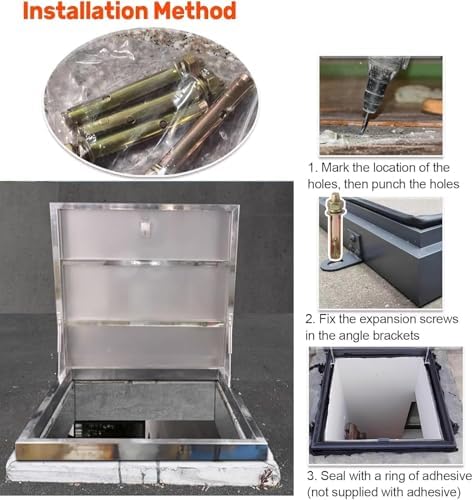 Installation Method

1. Mark the location of the holes, then punch the holes

2. Fix the expansion screws in the angle brackets

3. Seal with a ring of adhesive (not supplied with adhesive)