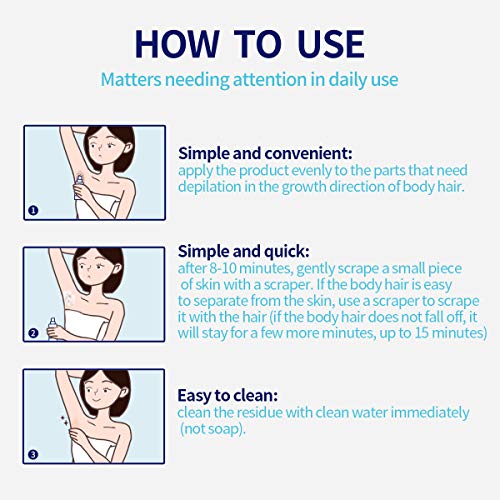 HOW TO USE
Matters needing attention in daily use

1

Simple and convenient:
apply the product evenly to the parts that need depilation in the growth direction of body hair.

2

Simple and quick:
after 8-10 minutes, gently scrape a small piece of skin with a scraper. If the body hair is easy to separate from the skin, use a scraper to scrape it with the hair (if the body hair does not fall off, it will stay for a few more minutes, up to 15 minutes)

3

Easy to clean:
clean the residue with clean water immediately (not soap).