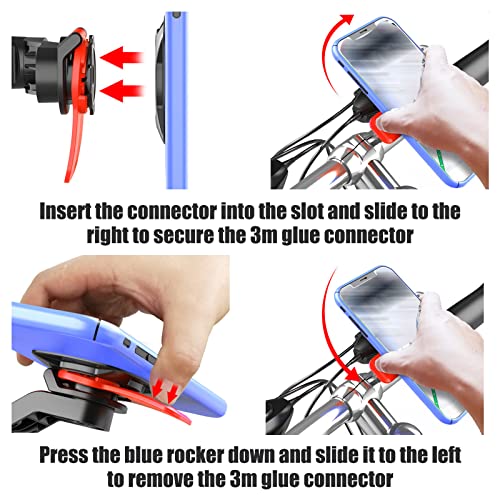 Insert the connector into the slot and slide to the right to secure the 3m glue connector

Press the blue rocker down and slide it to the left to remove the 3m glue connector