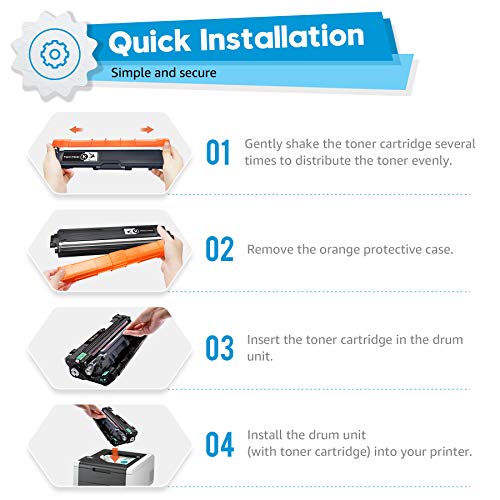 Quick Installation

Simple and secure

01 Gently shake the toner cartridge several times to distribute the toner evenly.

02 Remove the orange protective case.

03 Insert the toner cartridge in the drum unit.

04 Install the drum unit (with toner cartridge) into your printer.