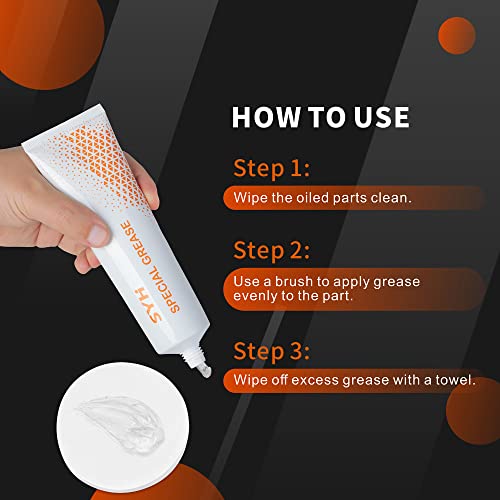 SYH SPECIAL GREASE

HOW TO USE

Step 1:
Wipe the oiled parts clean.

Step 2:
Use a brush to apply grease evenly to the part.

Step 3:
Wipe off excess grease with a towel.