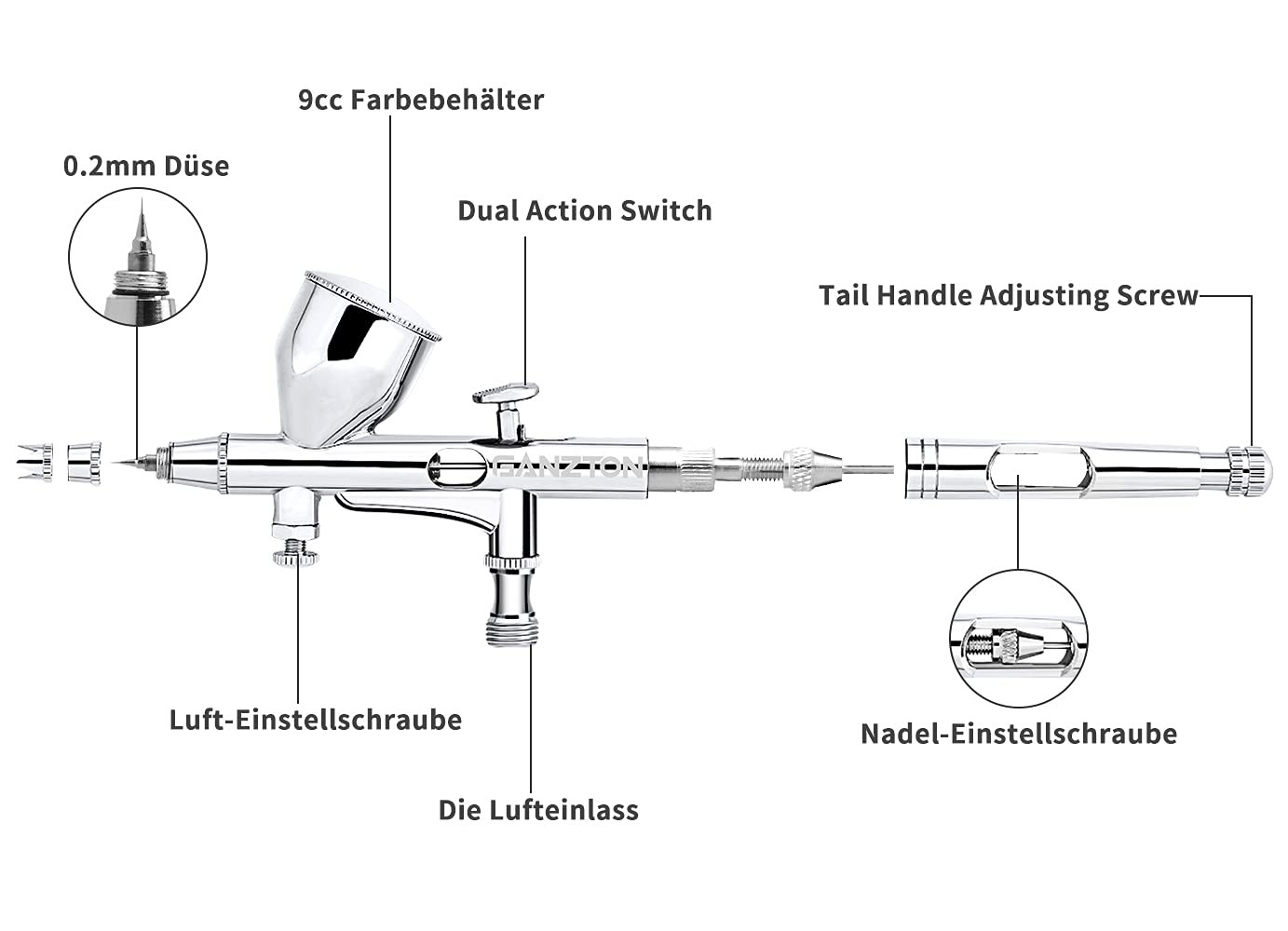 9cc Farbebehälter

0.2mm Düse

Dual Action Switch

Tail Handle Adjusting Screw

GANZTON

Luft-Einstellschraube

Nadel-Einstellschraube

Die Lufteinlass