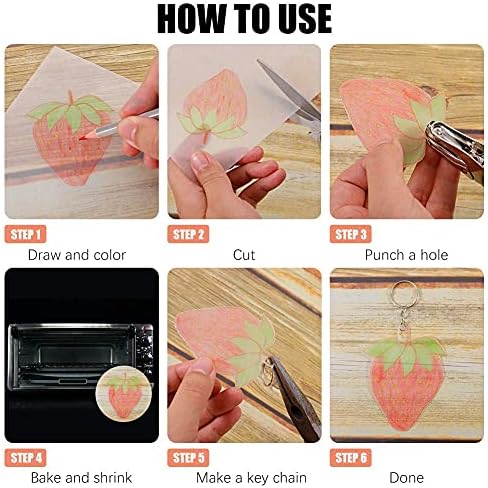 HOW TO USE

STEP 1
Draw and color

STEP 2
Cut

STEP 3
Punch a hole

STEP 4
Bake and shrink

STEP 5
Make a key chain

STEP 6
Done