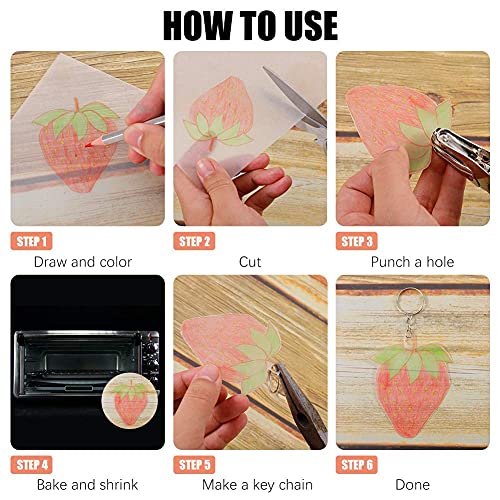 HOW TO USE

STEP 1
Draw and color

STEP 2
Cut

STEP 3
Punch a hole

STEP 4
Bake and shrink

STEP 5
Make a key chain

STEP 6
Done