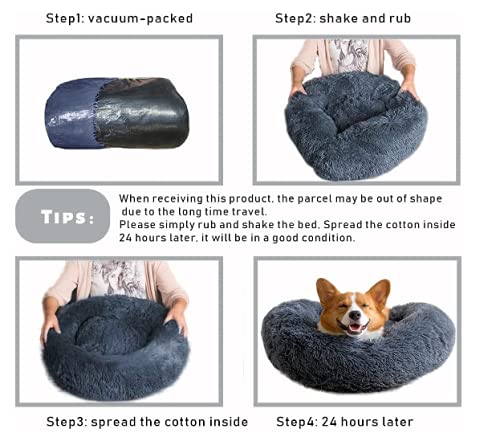 Step1: vacuum-packed

Step2: shake and rub

TIPS:

When receiving this product, the parcel may be out of shape due to the long time travel.
Please simply rub and shake the bed, Spread the cotton inside 24 hours later, it will be in a good condition.

Step3: spread the cotton inside

Step4: 24 hours later