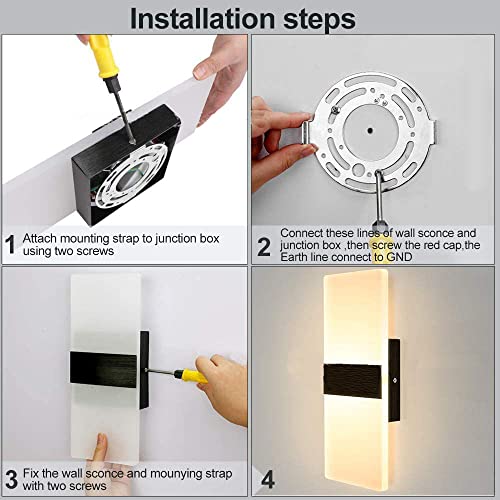 Installation steps

1 Attach mounting strap to junction box using two screws

2 Connect these lines of wall sconce and junction box ,then screw the red cap,the Earth line connect to GND

3 Fix the wall sconce and mounying strap with two screws

4