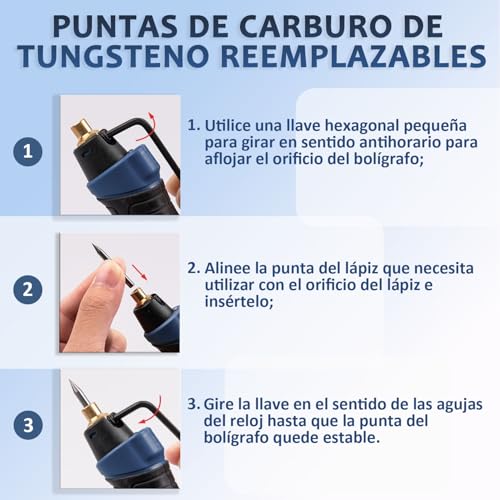 PUNTAS DE CARBURO DE TUNGSTENO REEMPLAZABLES

1

1. Utilice una llave hexagonal pequeña para girar en sentido antihorario para aflojar el orificio del bolígrafo;

2

2. Alinee la punta del lápiz que necesita utilizar con el orificio del lápiz e insértelo;

3

3. Gire la llave en el sentido de las agujas del reloj hasta que la punta del bolígrafo quede estable.