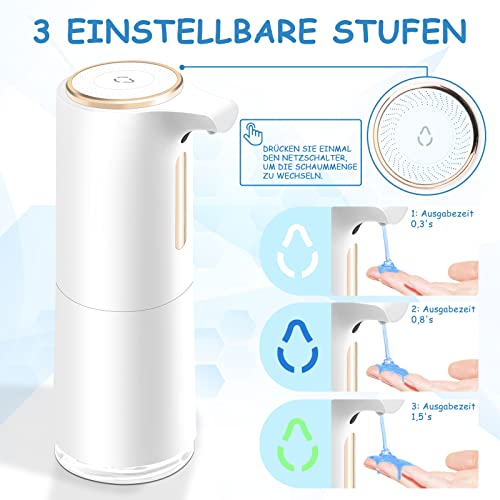 3 EINSTELLBARE STUFEN

DRÜCKEN SIE EINMAL DEN NETZSCHALTER, UM DIE SCHAUMMENGE ZU WECHSELN.

1: Ausgabezeit 0,3's

2: Ausgabezeit 0,8's

3: Ausgabezeit 1,5's