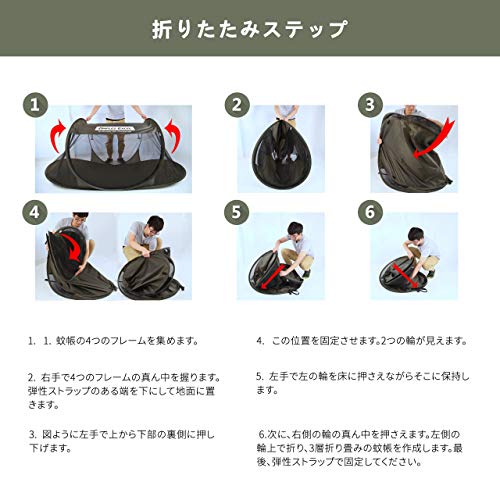 折りたたみステップ

1

2

3

4

5

6

1. 1. 蚊帳の4つのフレームを集めます。

2. 右手で4つのフレームの真ん中を握ります。弾性ストラップのある端を下にして地面に置きます。

3. 図ように左手で上から下部の裏側に押し下げます。

4. この位置を固定させます。2つの輪が見えます。

5. 左手で左の輪を床に押さえながらそこに保持します。

6.次に、右側の輪の真ん中を押さえます。左側の輪上で折り、3層折り畳みの蚊帳を作成します。最後、弾性ストラップで固定してください。