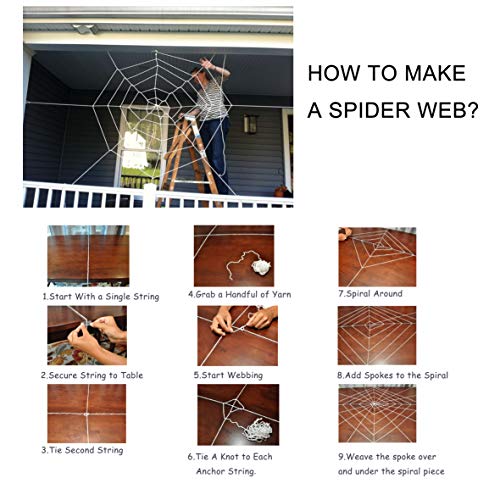 HOW TO MAKE A SPIDER WEB?

1.Start With a Single String

2.Secure String to Table

3.Tie Second String

4.Grab a Handful of Yarn

5.Start Webbing

6.Tie A Knot to Each Anchor String.

7.Spiral Around

8.Add Spokes to the Spiral

9.Weave the spoke over and under the spiral piece