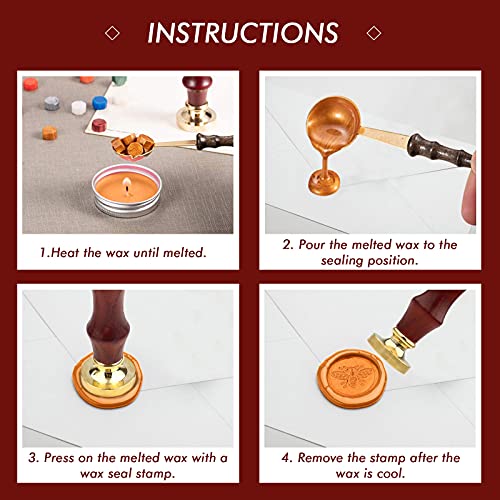 INSTRUCTIONS

1.Heat the wax until melted.

2. Pour the melted wax to the sealing position.

3. Press on the melted wax with a wax seal stamp.

4. Remove the stamp after the wax is cool.