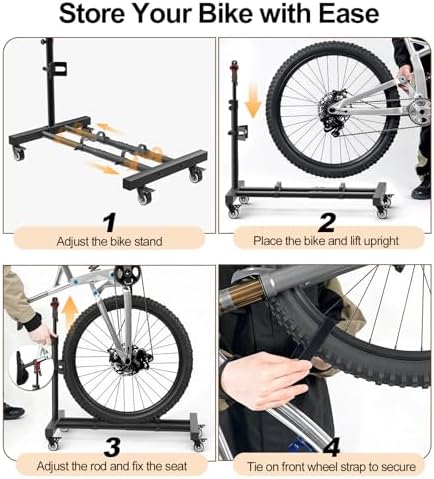 Store Your Bike with Ease

1
Adjust the bike stand

2
Place the bike and lift upright

3
Adjust the rod and fix the seat

4
Tie on front wheel strap to secure