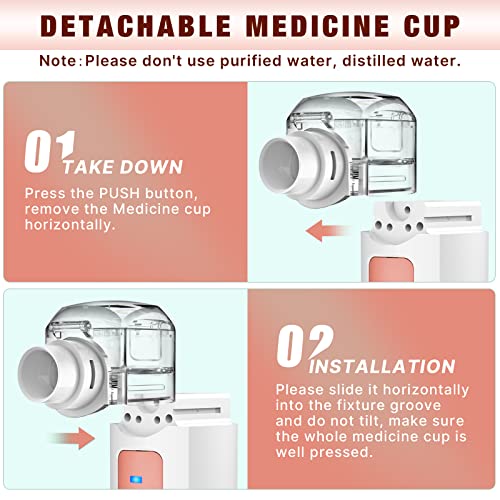 DETACHABLE MEDICINE CUP

Note:Please don't use purified water, distilled water.

01 TAKE DOWN

Press the PUSH button, remove the Medicine cup horizontally.

02 INSTALLATION

Please slide it horizontally into the fixture groove and do not tilt, make sure the whole medicine cup is well pressed.