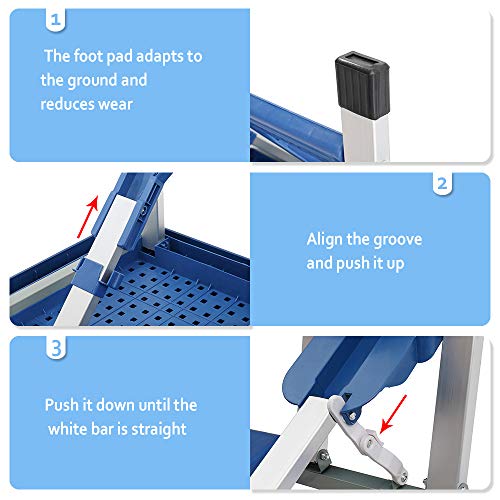 1

The foot pad adapts to the ground and reduces wear

2

Align the groove and push it up

3

Push it down until the white bar is straight