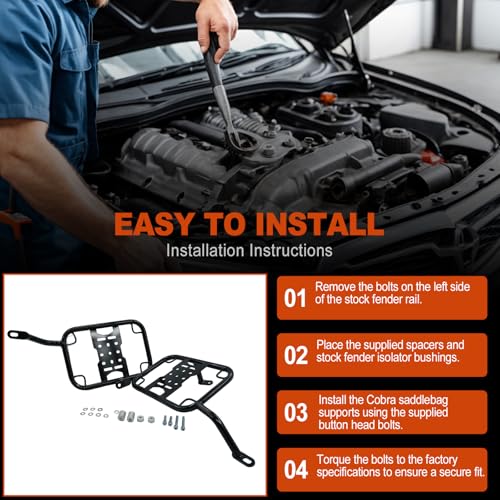 EASY TO INSTALL
Installation Instructions

01 Remove the bolts on the left side of the stock fender rail.

02 Place the supplied spacers and stock fender isolator bushings.

03 Install the Cobra saddlebag supports using the supplied button head bolts.

04 Torque the bolts to the factory specifications to ensure a secure fit.