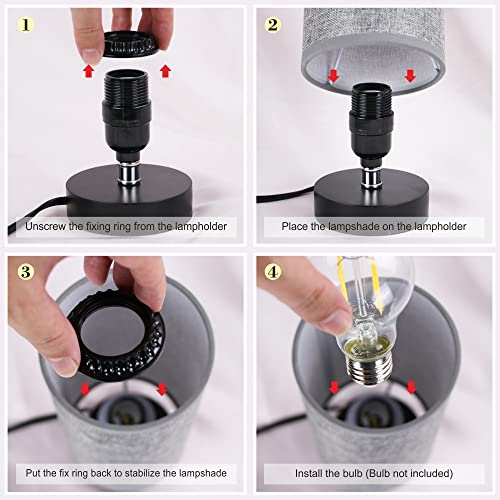 1

Unscrew the fixing ring from the lampholder

2

Place the lampshade on the lampholder

3

Put the fix ring back to stabilize the lampshade

4

Install the bulb (Bulb not included)