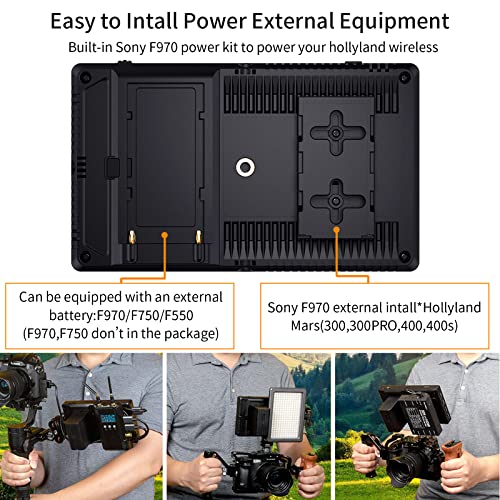 Easy to Intall Power External Equipment

Built-in Sony F970 power kit to power your hollyland wireless

Can be equipped with an external battery:F970/F750/F550 (F970,F750 don't in the package)

Sony F970 external intall*Hollyland Mars(300,300PRO,400,400s)