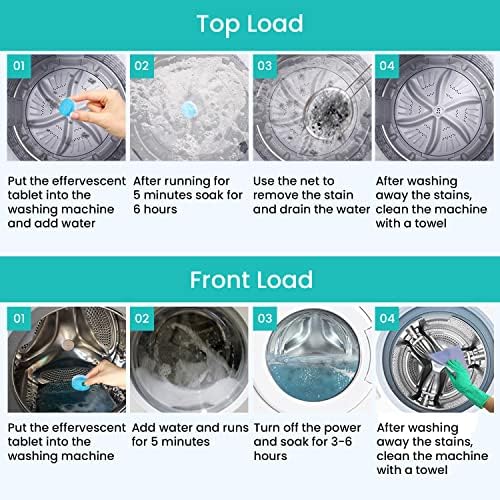 Top Load

01
Put the effervescent tablet into the washing machine and add water

02
After running for 5 minutes soak for 6 hours

03
Use the net to remove the stain and drain the water

04
After washing away the stains, clean the machine with a towel

Front Load

01
Put the effervescent tablet into the washing machine

02
Add water and runs for 5 minutes

03
Turn off the power and soak for 3-6 hours

04
After washing away the stains, clean the machine with a towel