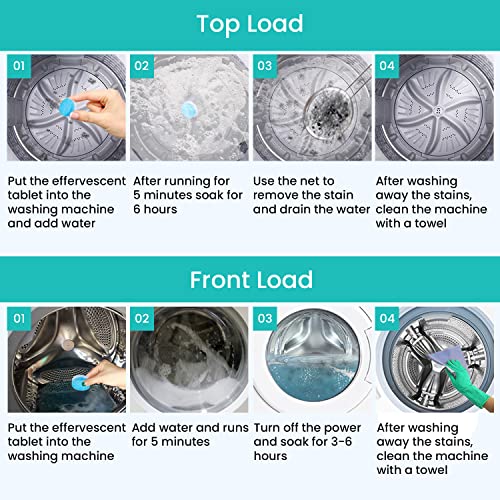 Top Load

01

Put the effervescent tablet into the washing machine and add water

02

After running for 5 minutes soak for 6 hours

03

Use the net to remove the stain and drain the water

04

After washing away the stains, clean the machine with a towel

Front Load

01

Put the effervescent tablet into the washing machine

02

Add water and runs for 5 minutes

03

Turn off the power and soak for 3-6 hours

04

After washing away the stains, clean the machine with a towel