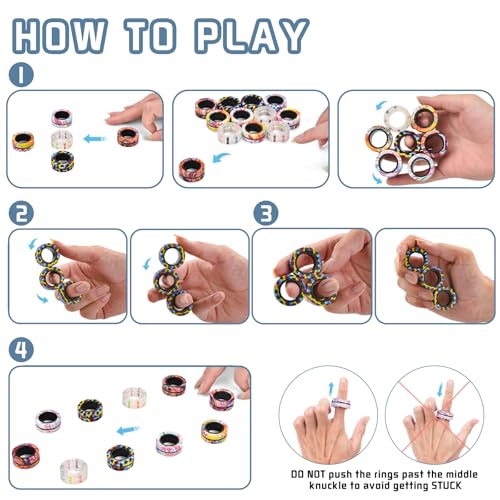 HOW TO PLAY

1

2

3

4

DO NOT push the rings past the middle knuckle to avoid getting STUCK