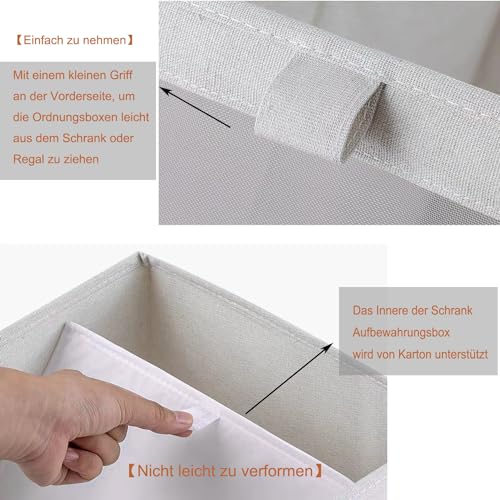 【Einfach zu nehmen】

Mit einem kleinen Griff an der Vorderseite, um die Ordnungsboxen leicht aus dem Schrank oder Regal zu ziehen

Das Innere der Schrank Aufbewahrungsbox wird von Karton unterstützt

【Nicht leicht zu verformen】