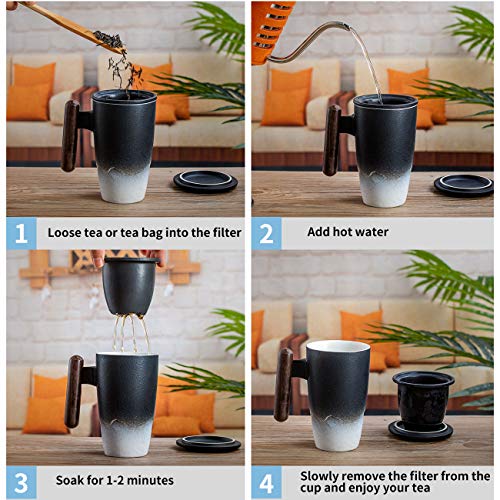 1 Loose tea or tea bag into the filter

2 Add hot water

3 Soak for 1-2 minutes

4 Slowly remove the filter from the cup and enjoy your tea