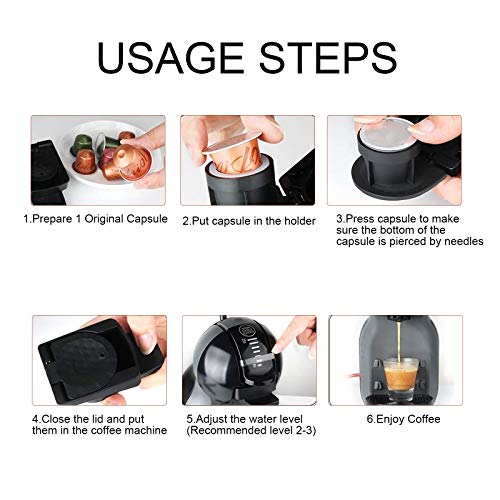 USAGE STEPS

1.Prepare 1 Original Capsule

2.Put capsule in the holder

3.Press capsule to make sure the bottom of the capsule is pierced by needles

4.Close the lid and put them in the coffee machine

5.Adjust the water level (Recommended level 2-3)

6.Enjoy Coffee