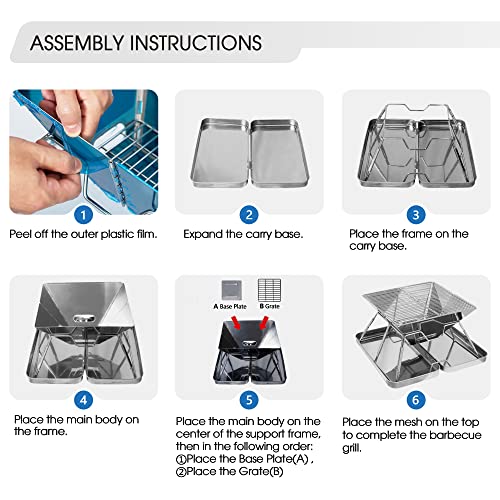 ASSEMBLY INSTRUCTIONS

1
Peel off the outer plastic film.

2
Expand the carry base.

3
Place the frame on the carry base.

4
Place the main body on the frame.

A Base Plate
B Grate

5
Place the main body on the center of the support frame, then in the following order:
①Place the Base Plate(A) ,
②Place the Grate(B)

6
Place the mesh on the top to complete the barbecue grill.