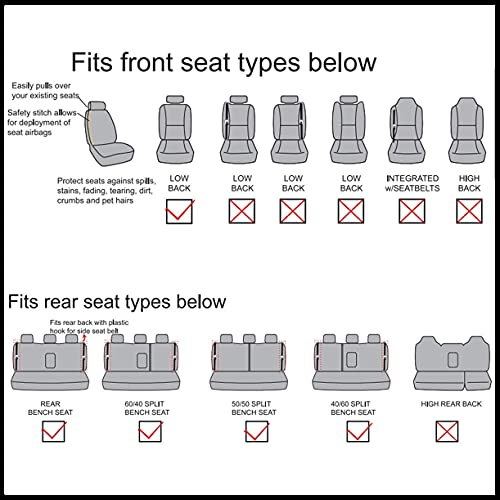 Fits front seat types below

Easily pulls over your existing seats

Safety stitch allows for deployment of seat airbags

Protect seats against spills, stains, fading, tearing, dirt, crumbs and pet hairs

LOW BACK

LOW BACK

LOW BACK

LOW BACK

INTEGRATED w/SEATBELTS

HIGH BACK

Fits rear seat types below

Fits rear back with plastic hook for side seat belt

REAR BENCH SEAT

60/40 SPLIT BENCH SEAT

50/50 SPLIT BENCH SEAT

40/60 SPLIT BENCH SEAT

HIGH REAR BACK