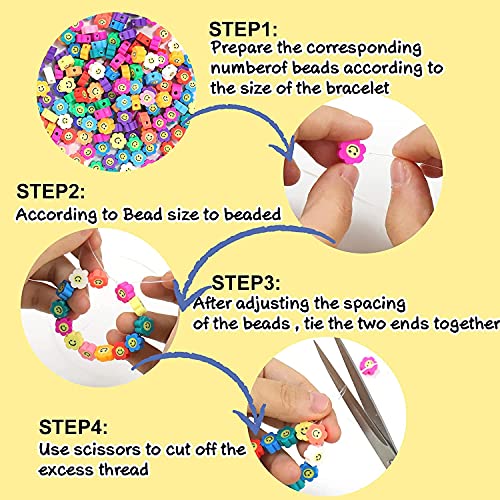 STEP1:
Prepare the corresponding numberof beads according to the size of the bracelet

STEP2:
According to Bead size to beaded

STEP3:
After adjusting the spacing of the beads , tie the two ends together

STEP4:
Use scissors to cut off the excess thread