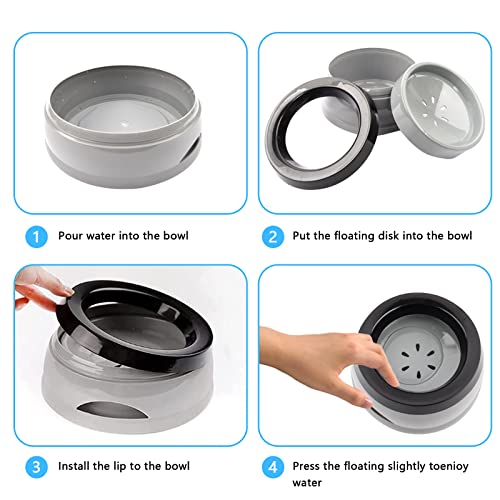 1 Pour water into the bowl

2 Put the floating disk into the bowl

3 Install the lip to the bowl

4 Press the floating slightly toenioy water