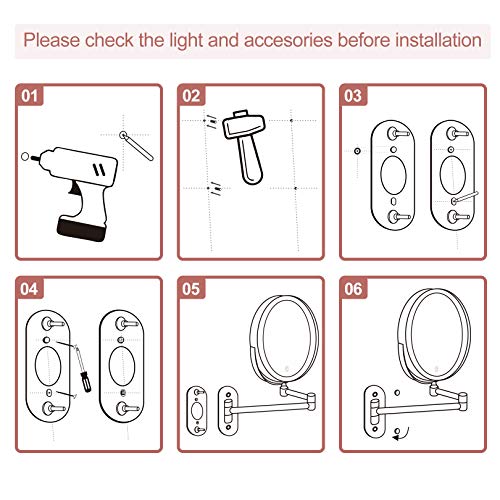 Please check the light and accesories before installation

01

02

03

04

05

06